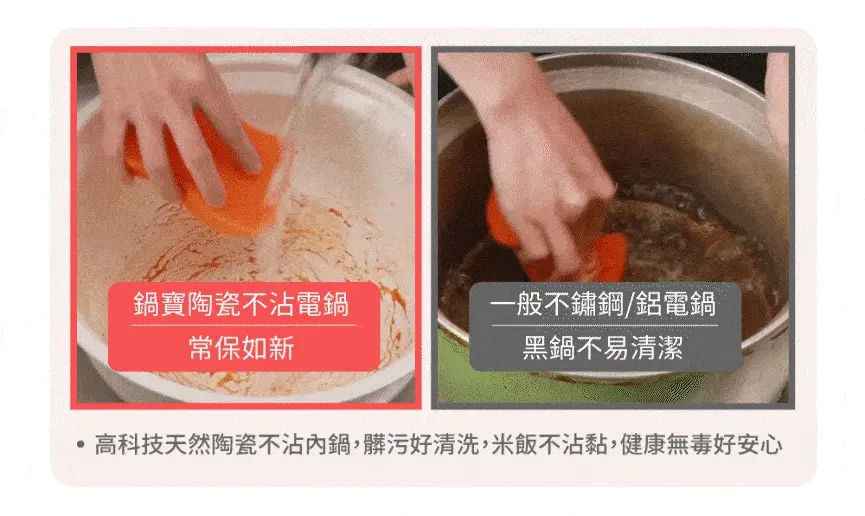 鍋寶陶瓷不沾電鍋
常保如新

一般不鏽鋼/鋁電鍋
黑鍋不易清潔

• 高科技天然陶瓷不沾內鍋，髒污好清洗，米飯不沾黏，健康無毒好安心