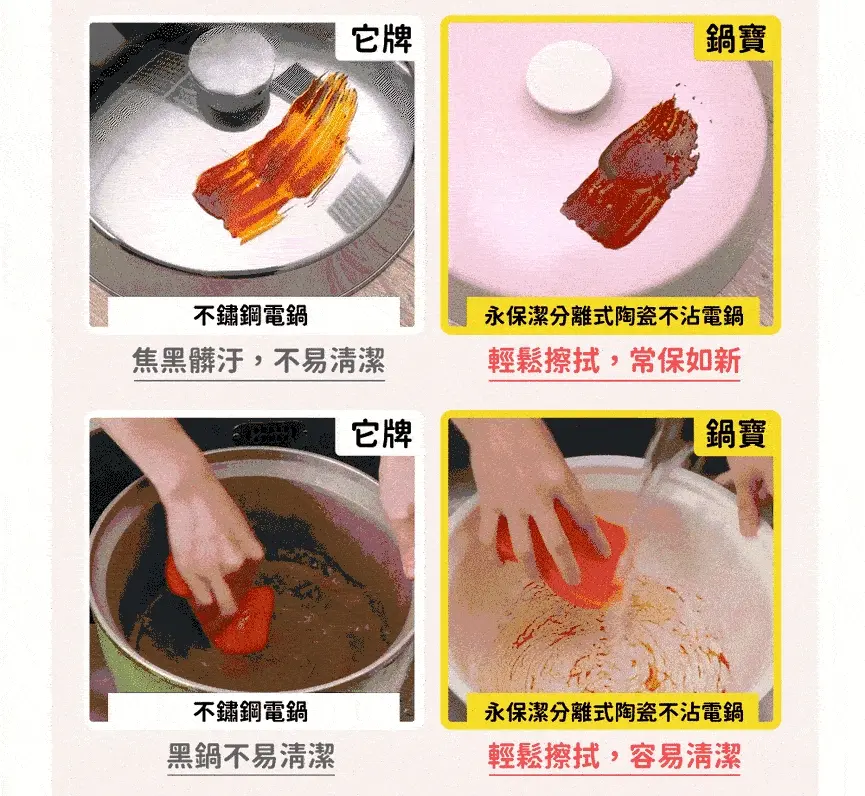 它牌

不鏽鋼電鍋

焦黑髒汙，不易清潔

鍋寶

永保潔分離式陶瓷不沾電鍋

輕鬆擦拭，常保如新

它牌

不鏽鋼電鍋

黑鍋不易清潔

鍋寶

永保潔分離式陶瓷不沾電鍋

輕鬆擦拭，容易清潔