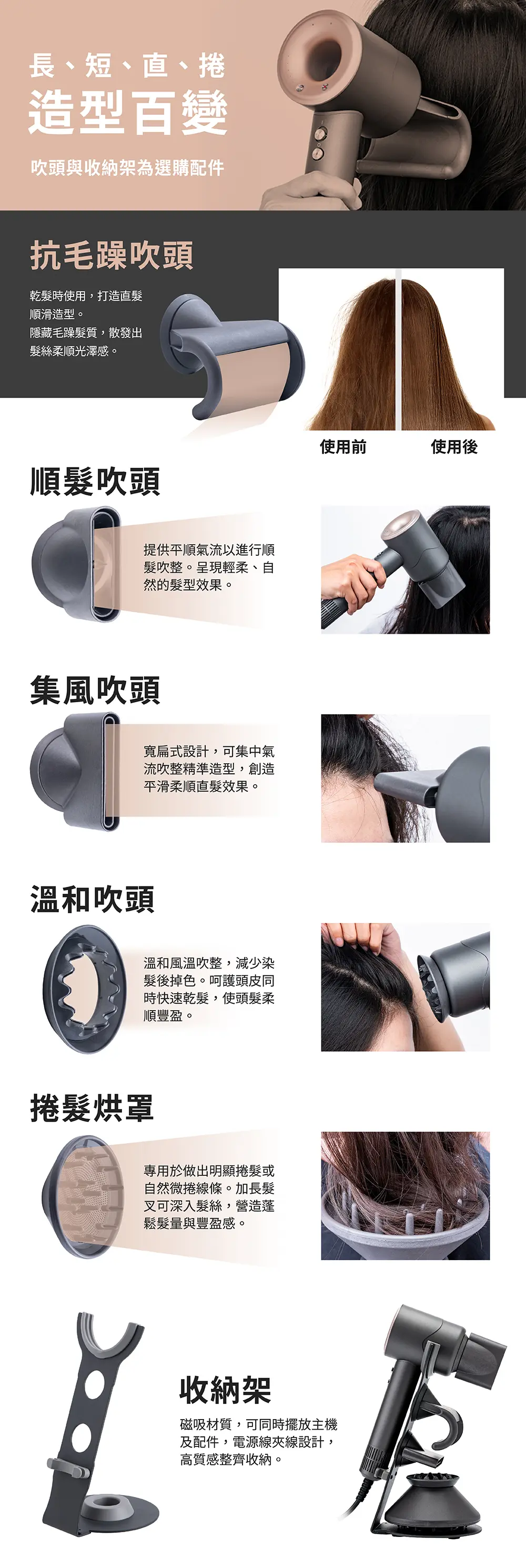 長、短、直、捲
造型百變

吹頭與收納架為選購配件

抗毛躁吹頭

乾髮時使用，打造直髮順滑造型。
隱藏毛躁髮質，散發出髮絲柔順光澤感。

使用前
使用後

順髮吹頭

提供平順氣流以進行順髮吹整。呈現輕柔、自然的髮型效果。

集風吹頭

寬扁式設計，可集中氣流吹整精準造型，創造平滑柔順直髮效果。

溫和吹頭

溫和風溫吹整，減少染髮後掉色。呵護頭皮同時快速乾髮，使頭髮柔順豐盈。

捲髮烘罩

專用於做出明顯捲髮或自然微捲線條。加長髮叉可深入髮絲，營造蓬鬆髮量與豐盈感。

收納架

磁吸材質，可同時擺放主機及配件，電源線夾線設計，高質感整齊收納。