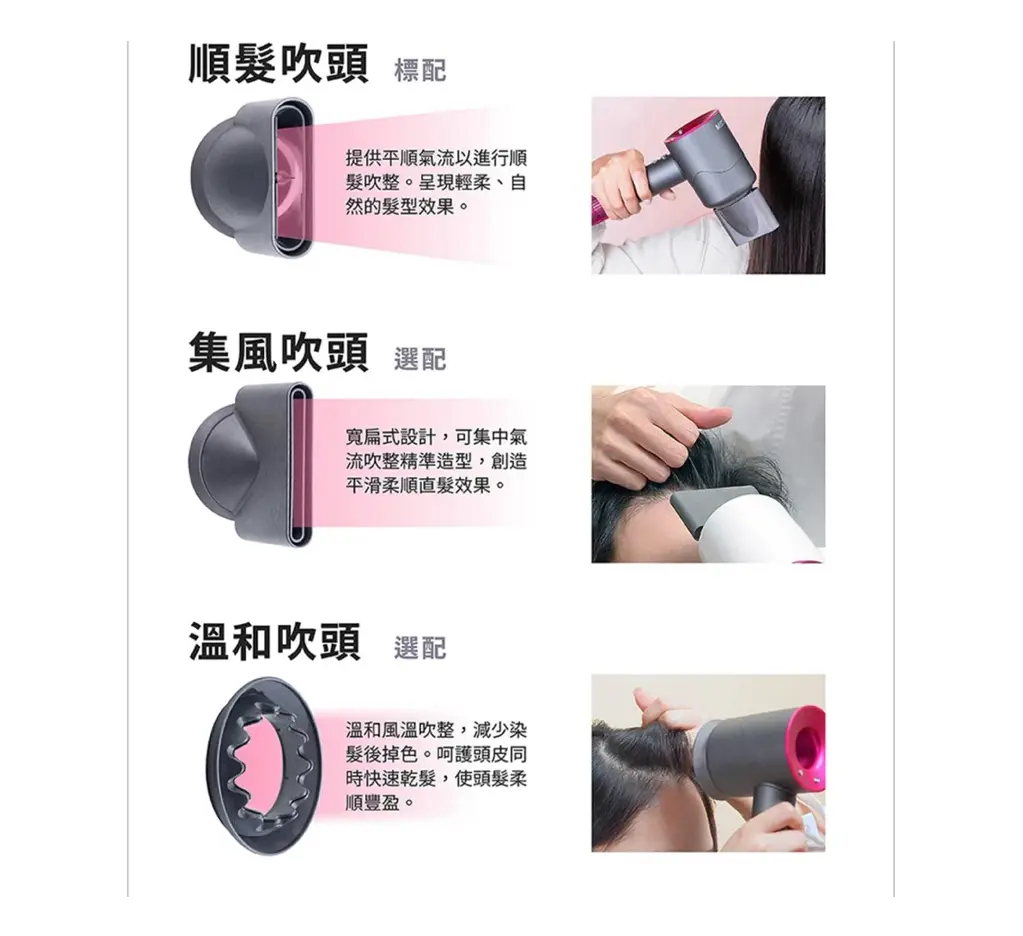 順髮吹頭 標配

提供平順氣流以進行順髮吹整。呈現輕柔、自然的髮型效果。

集風吹頭 選配

寬扁式設計，可集中氣流吹整精準造型，創造平滑柔順直髮效果。

溫和吹頭 選配

溫和風溫吹整，減少染髮後掉色。呵護頭皮同時快速乾髮，使頭髮柔順豐盈。